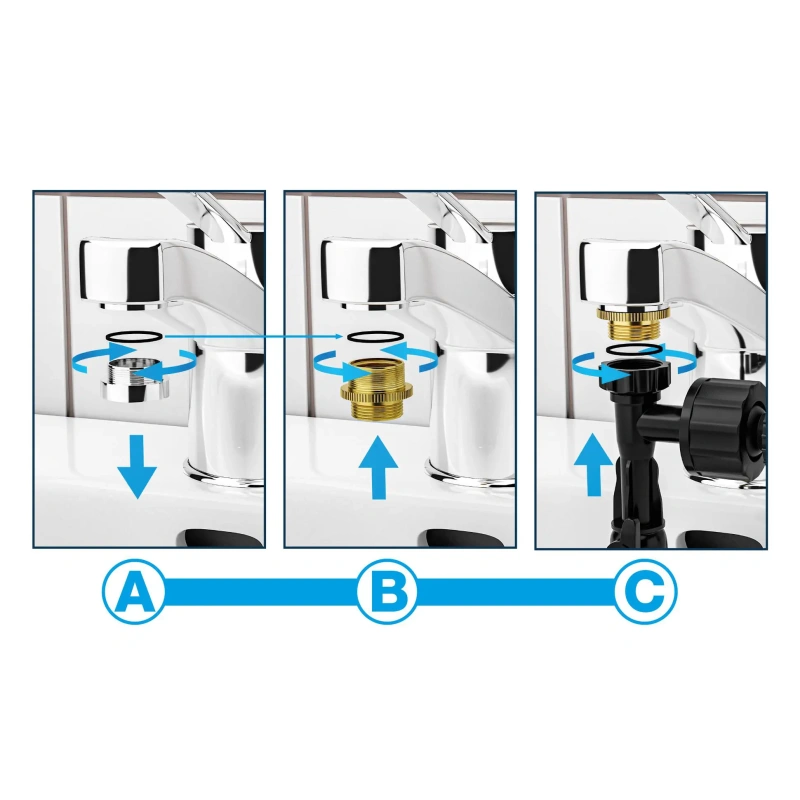 A
B
C